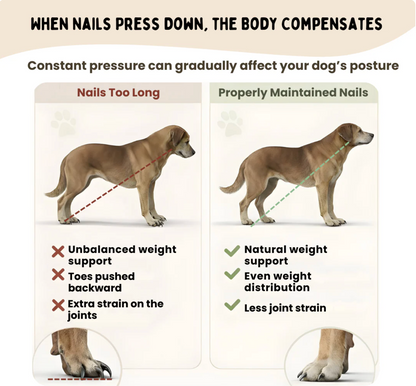 WHEN NAILS PRESS DOWN, THE BODY COMPENSATES

Constant pressure can gradually affect your dog's posture

Nails Too Long

Unbalanced weight support

Toes pushed backward

Extra strain on the joints

Properly Maintained Nails

Natural weight support

Even weight distribution

Less joint strain